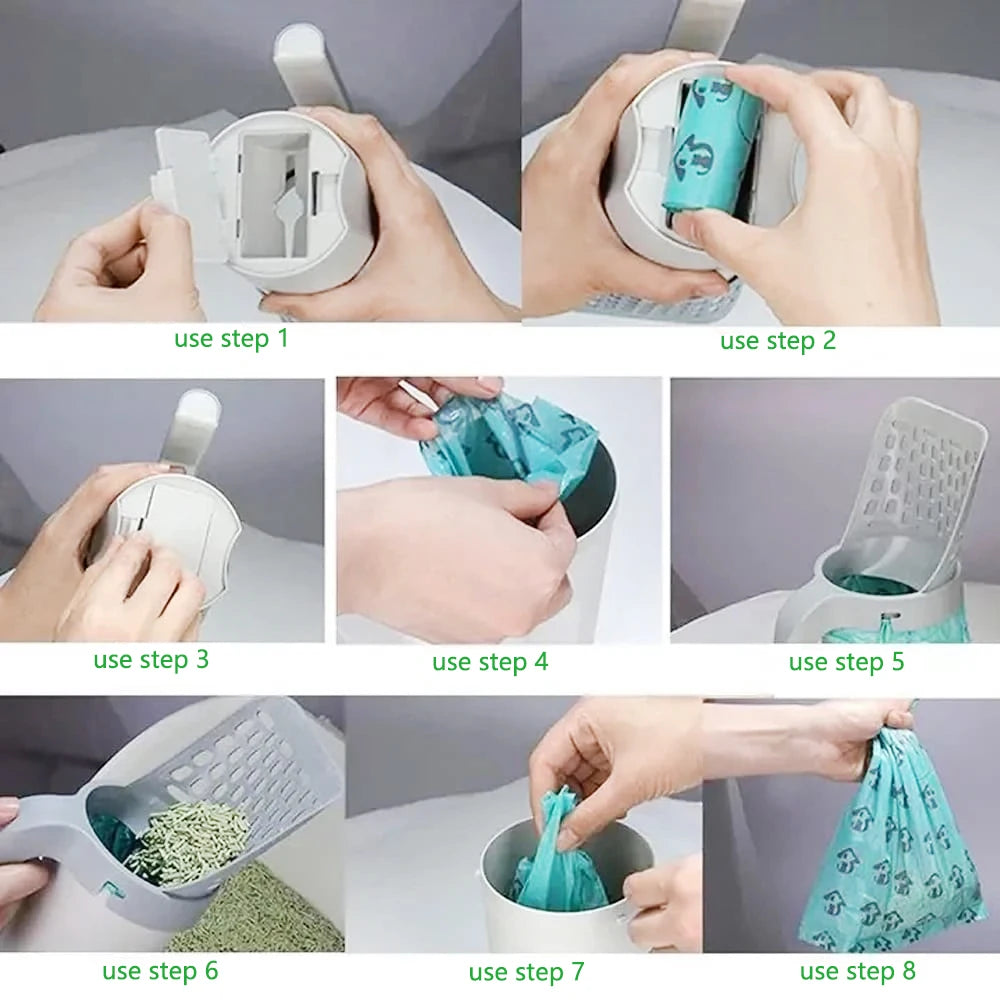 use step 1
use step 2
use step 3
use step 4
use step 5
use step 6
use step 7
use step 8